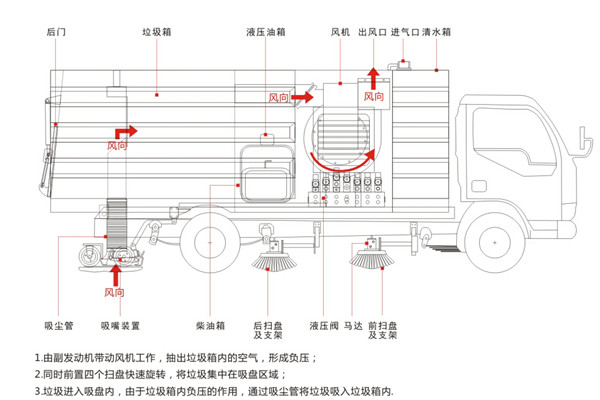 后门
垃圾箱
液压油箱
风机
出风口
进气口
清水箱
风向
风向
风向
风向
吸尘管
吸嘴装置
柴油箱
后扫盘及支架
液压阀
马达
前扫盘及支架

1.由副发动机带动风机工作，抽出垃圾箱内的空气，形成负压；
2.同时前置四个扫盘快速旋转，将垃圾集中在吸盘区域；
3.垃圾进入吸盘内，由于垃圾箱内负压的作用，通过吸尘管将垃圾吸入垃圾箱内.